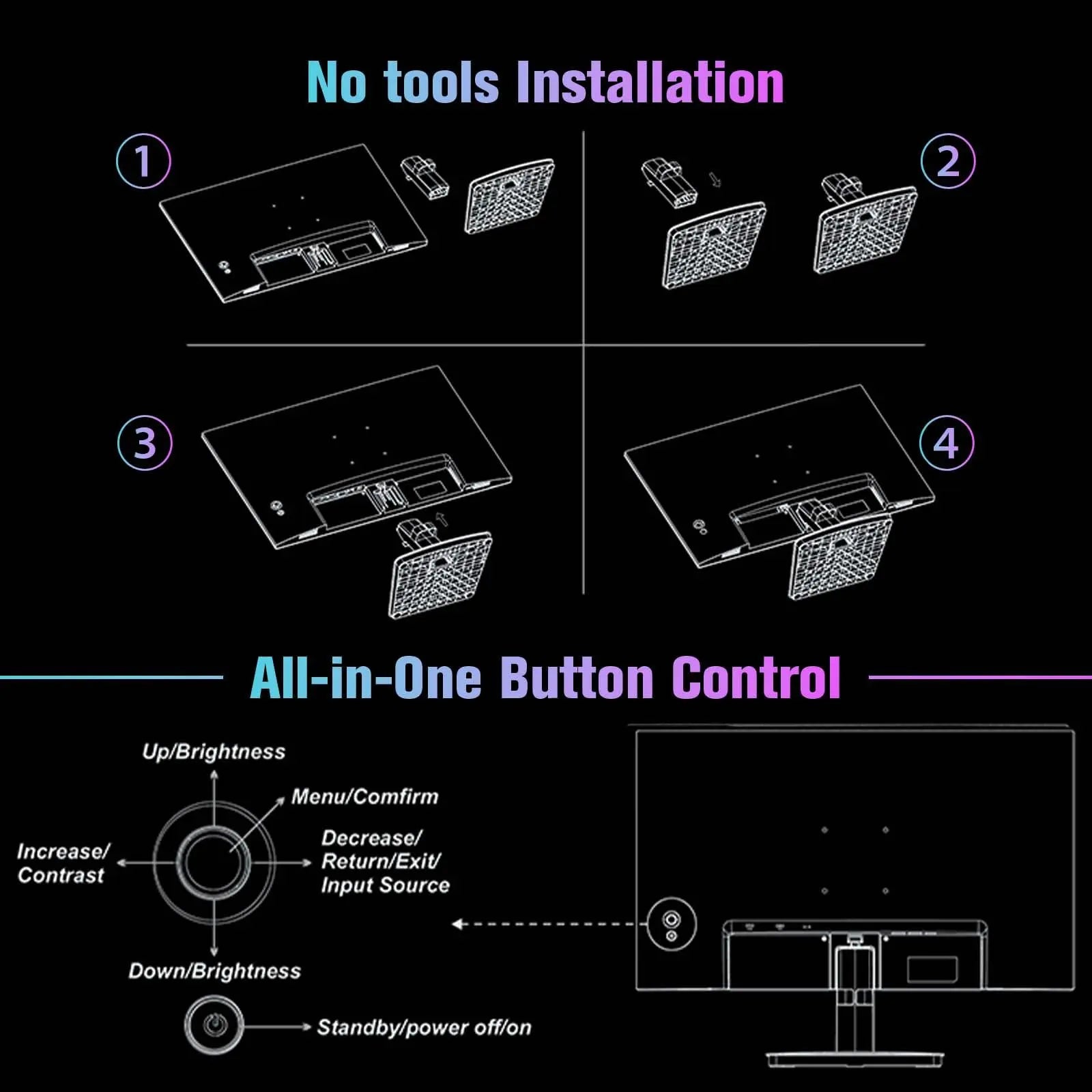 No tools Installation

1

2

3

4

All-in-One Button Control

Up/Brightness

Menu/Comfirm

Increase/ Contrast

Decrease/ Return/Exit/ Input Source

Down/Brightness

Standby/power off/on